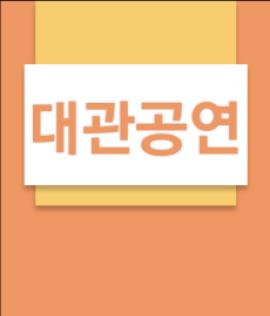 대관공연